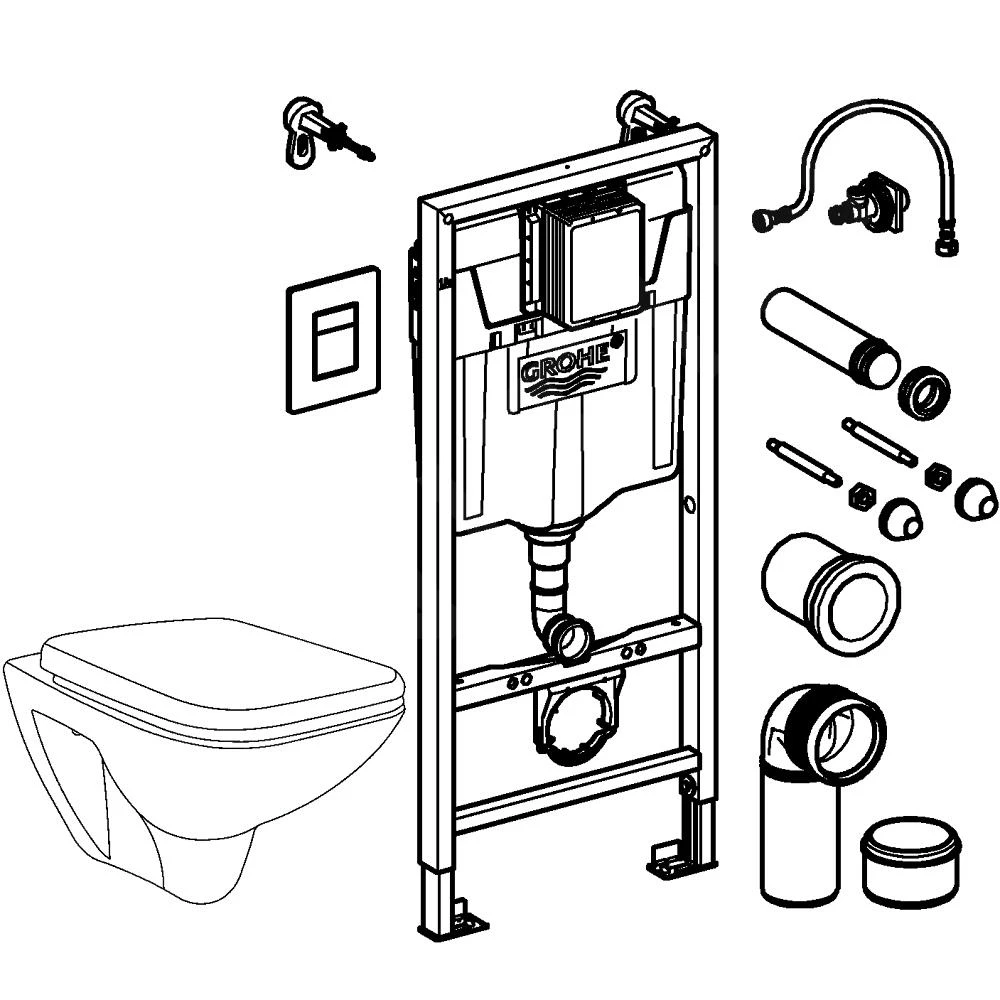 GROHE